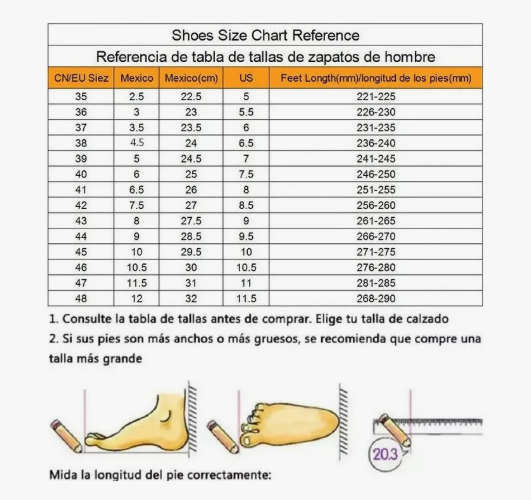 Shoes Size Chart Reference

Referencia de tabla de tallas de zapatos de hombre

| CN/EU Siez | Mexico | Mexico(cm) | US | Feet Length(mm)/longitud de los pies(mm) |
|---|---|---|---|---|
| 35 | 2.5 | 22.5 | 5 | 221-225 |
| 36 | 3 | 23 | 5.5 | 226-230 |
| 37 | 3.5 | 23.5 | 6 | 231-235 |
| 38 | 4.5 | 24 | 6.5 | 236-240 |
| 39 | 5 | 24.5 | 7 | 241-245 |
| 40 | 6 | 25 | 7.5 | 246-250 |
| 41 | 6.5 | 26 | 8 | 251-255 |
| 42 | 7.5 | 27 | 8.5 | 256-260 |
| 43 | 8 | 27.5 | 9 | 261-265 |
| 44 | 9 | 28.5 | 9.5 | 266-270 |
| 45 | 10 | 29.5 | 10 | 271-275 |
| 46 | 10.5 | 30 | 10.5 | 276-280 |
| 47 | 11.5 | 31 | 11 | 281-285 |
| 48 | 12 | 32 | 11.5 | 268-290 |

1. Consulte la tabla de tallas antes de comprar. Elige tu talla de calzado

2. Si sus pies son más anchos o más gruesos, se recomienda que compre una talla más grande

20.3

Mida la longitud del pie correctamente: