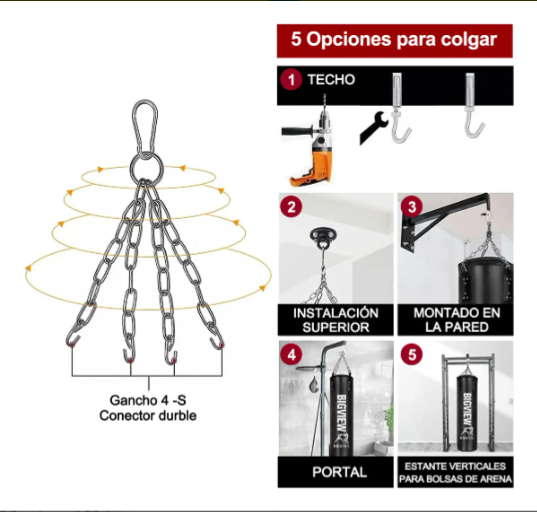 Gancho 4 -S
Conector durble

5 Opciones para colgar

1 TECHO

2
INSTALACIÓN SUPERIOR

3
MONTADO EN LA PARED

4
BIGVIEW
PORTAL

5
BIGVIEW
ESTANTE VERTICALES PARA BOLSAS DE ARENA